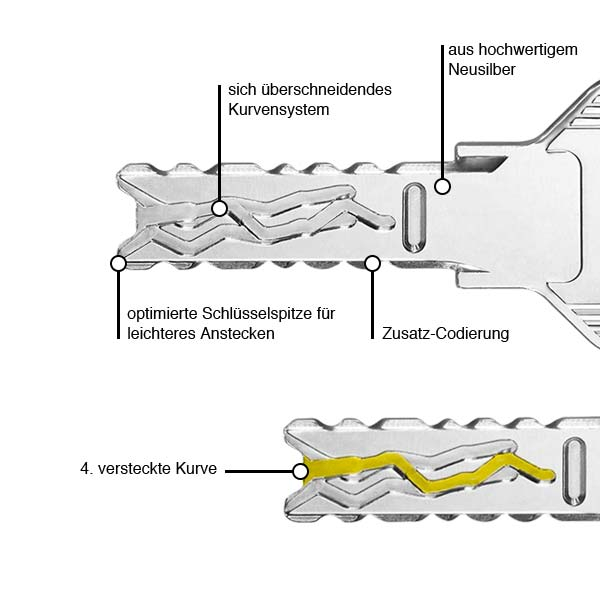 aus hochwertigem Neusilber

sich überschneidendes Kurvensystem

optimierte Schlüsselspitze für leichteres Anstecken

Zusatz-Codierung

4. versteckte Kurve