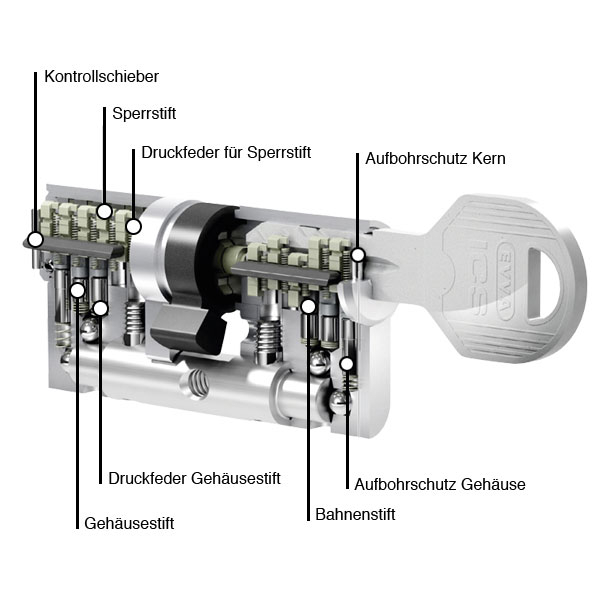 Kontrollschieber

Sperrstift

Druckfeder für Sperrstift

Aufbohrschutz Kern

EVVA

ICS

Druckfeder Gehäusestift

Aufbohrschutz Gehäuse

Bahnenstift

Gehäusestift